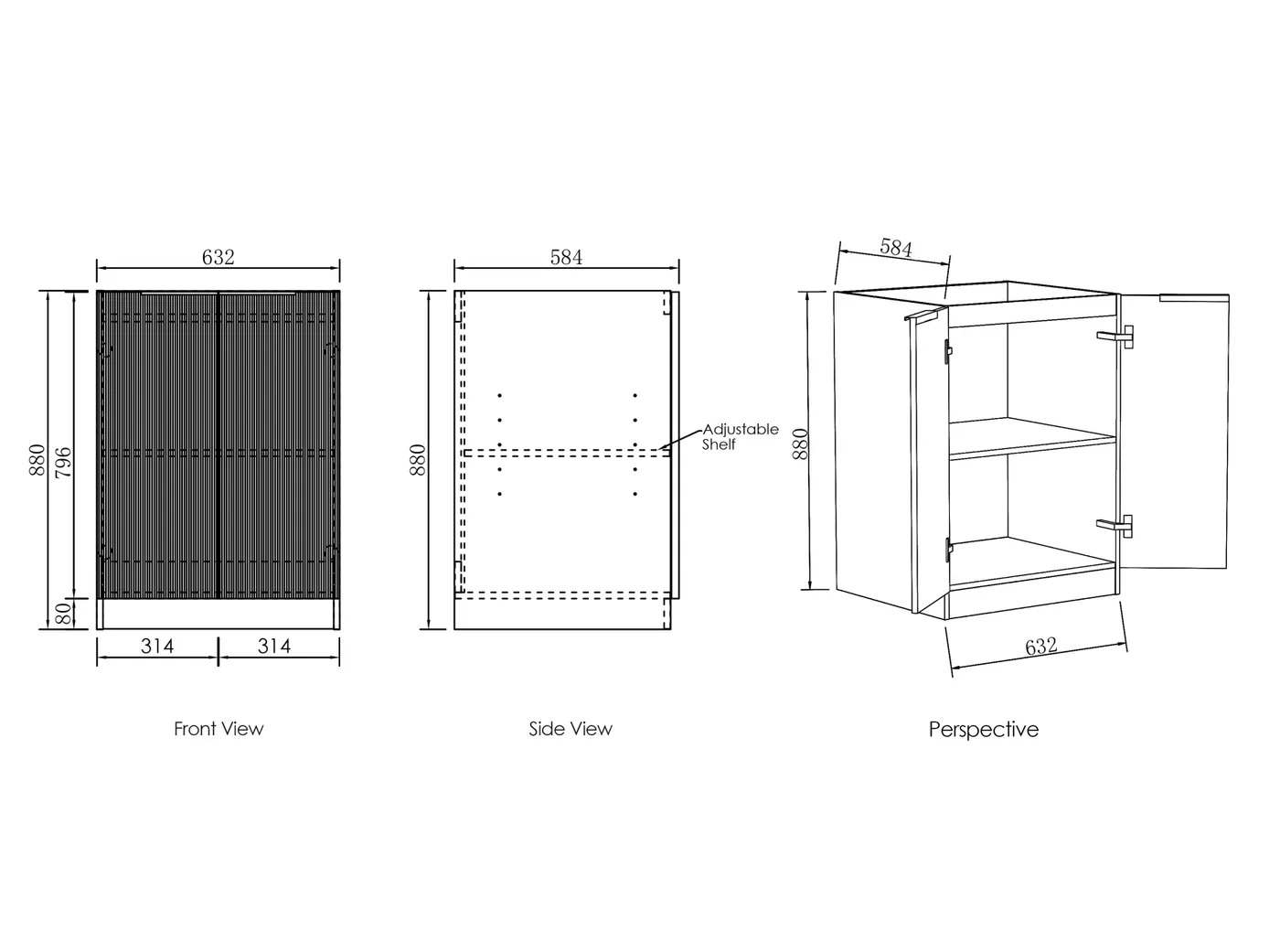 632

880

796

80

314

314

Front View

584

880

Adjustable Shelf

Side View

584

880

632

Perspective